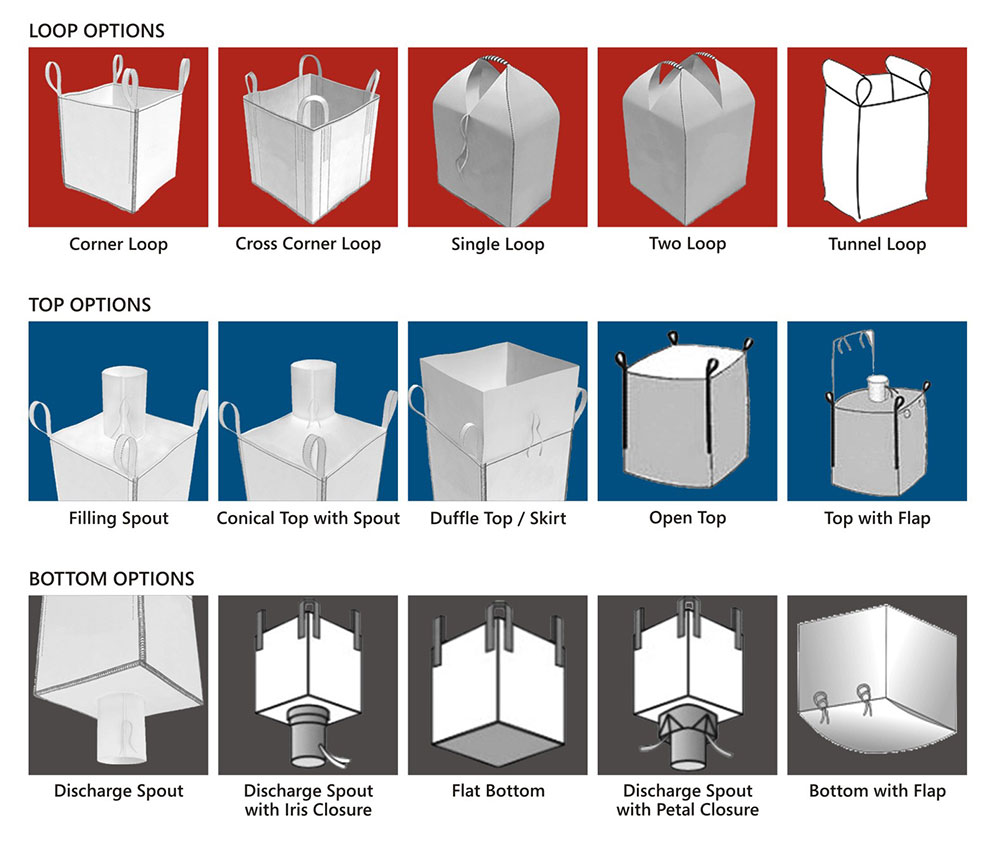 LOOP OPTIONS

Corner Loop

Cross Corner Loop

Single Loop

Two Loop

Tunnel Loop

TOP OPTIONS

Filling Spout

Conical Top with Spout

Duffle Top / Skirt

Open Top

Top with Flap

BOTTOM OPTIONS

Discharge Spout

Discharge Spout with Iris Closure

Flat Bottom

Discharge Spout with Petal Closure

Bottom with Flap